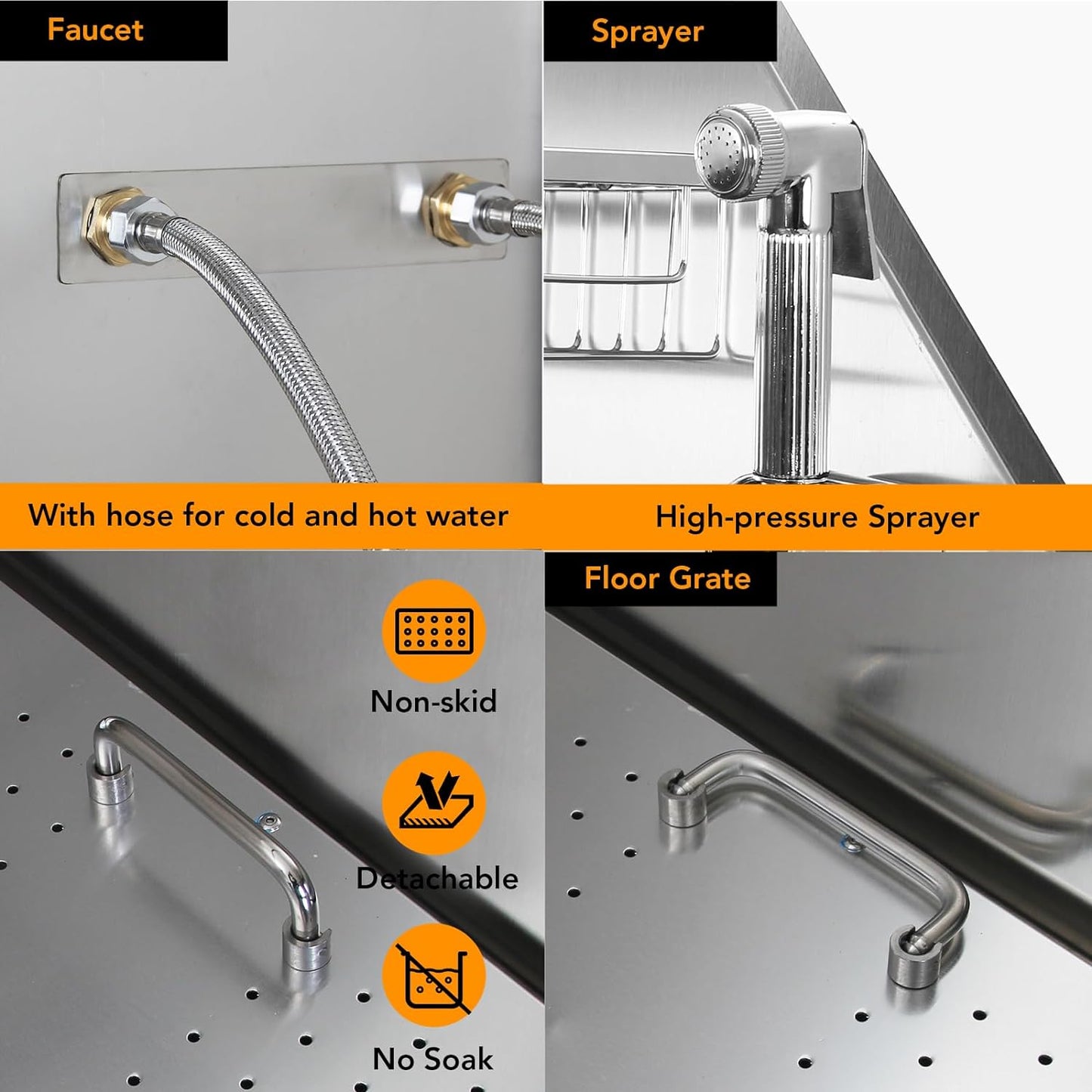 Faucet

Sprayer

With hose for cold and hot water

High-pressure Sprayer

Floor Grate

Non-skid

Detachable

No Soak