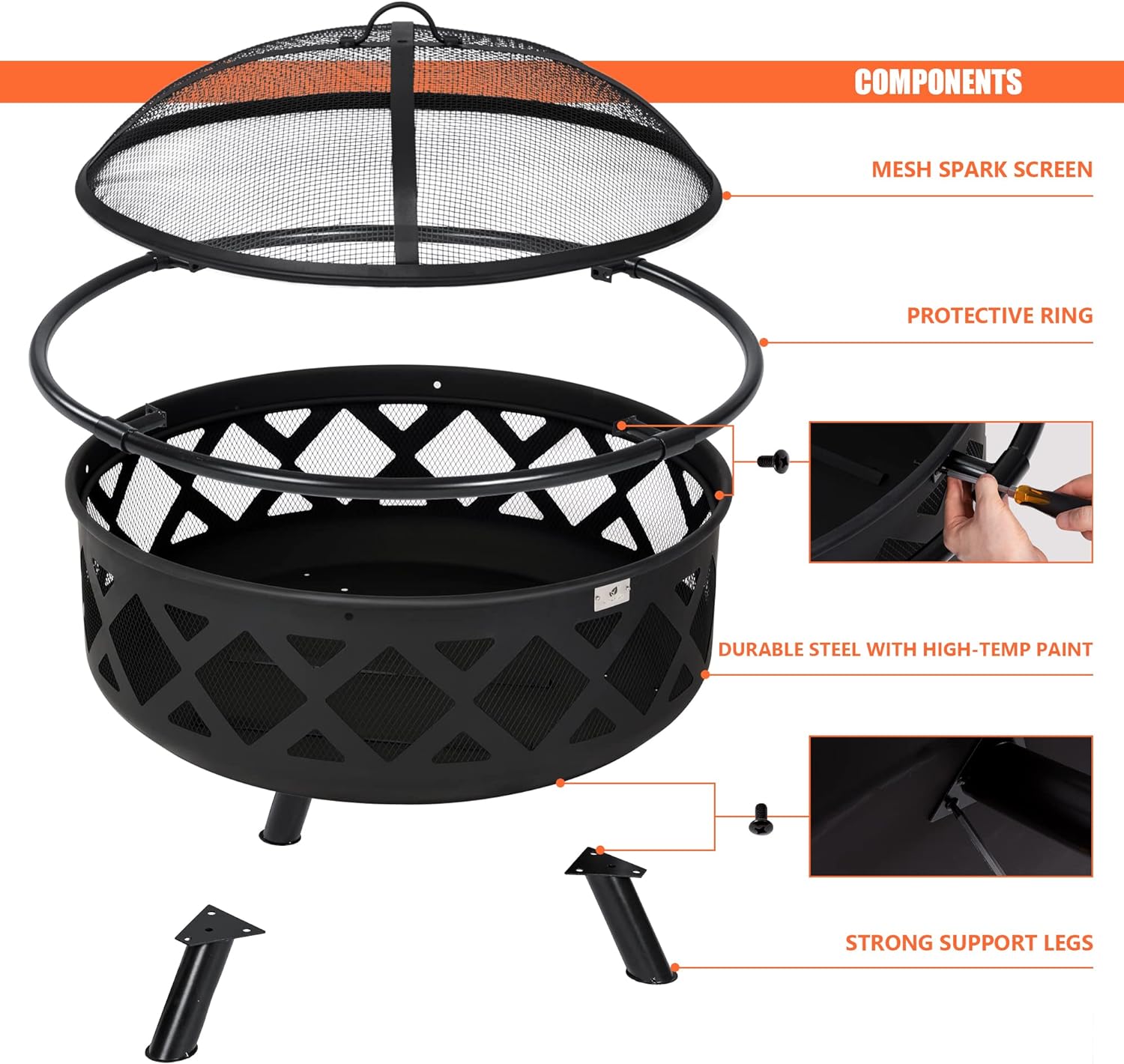 COMPONENTS

MESH SPARK SCREEN

PROTECTIVE RING

DURABLE STEEL WITH HIGH-TEMP PAINT

STRONG SUPPORT LEGS