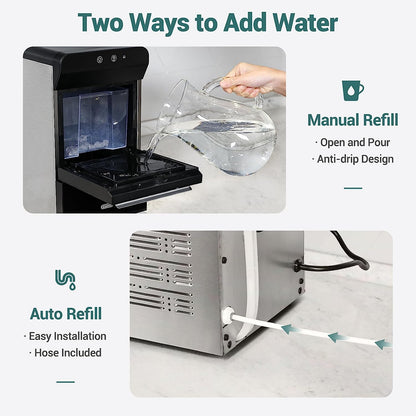 Two Ways to Add Water

Manual Refill

· Open and Pour
· Anti-drip Design

Auto Refill

· Easy Installation
· Hose Included