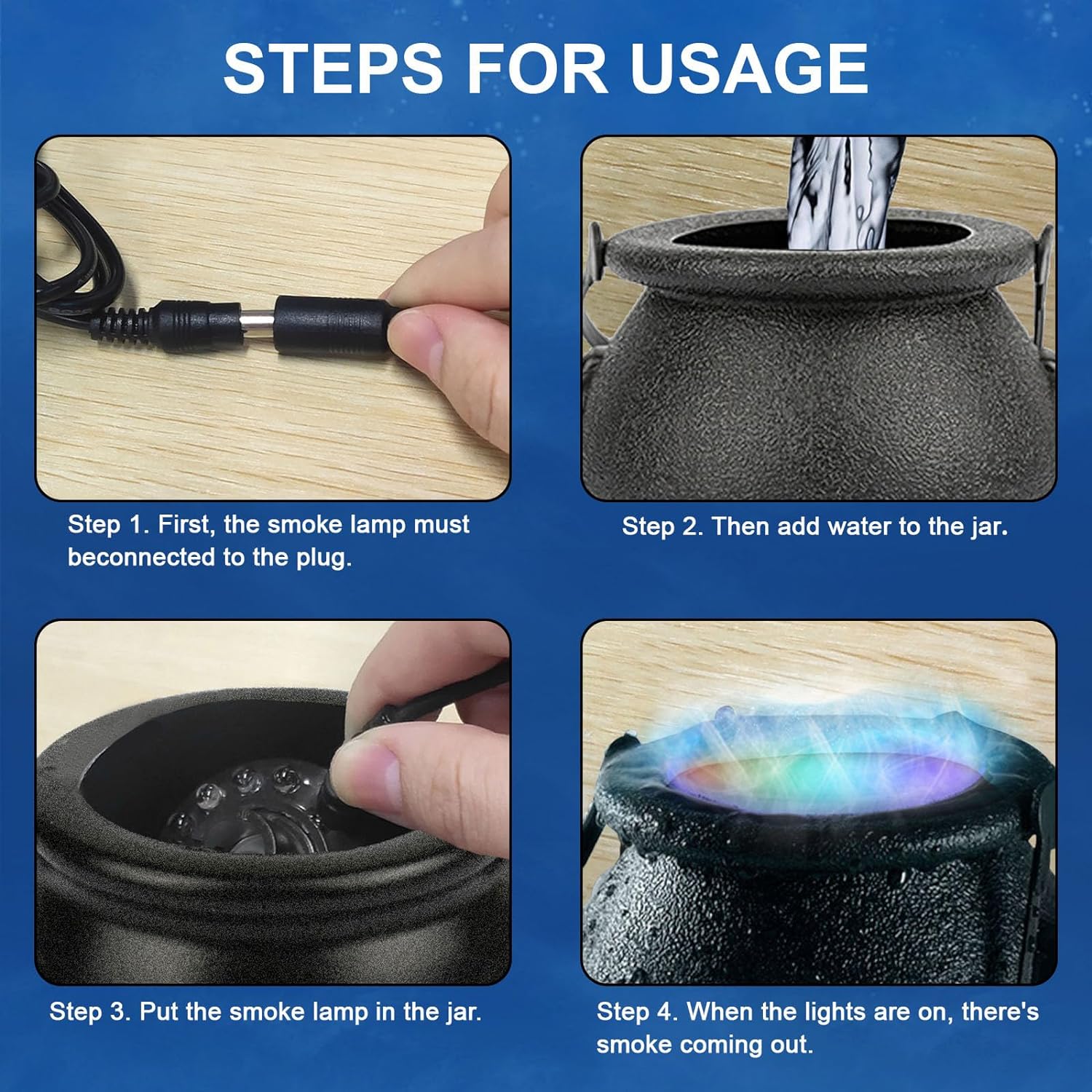 STEPS FOR USAGE

Step 1. First, the smoke lamp must beconnected to the plug.

Step 2. Then add water to the jar.

Step 3. Put the smoke lamp in the jar.

Step 4. When the lights are on, there's smoke coming out.