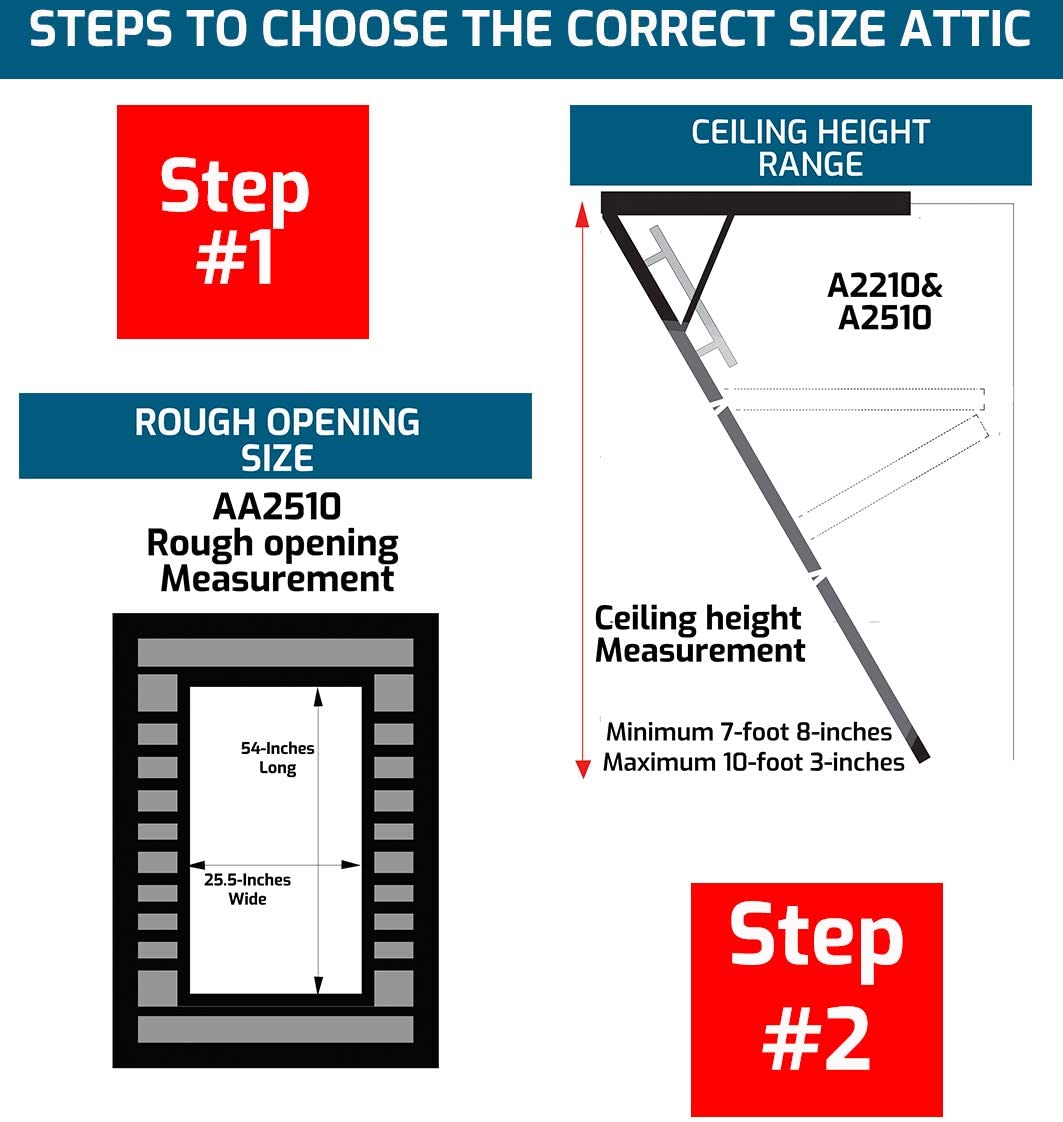 STEPS TO CHOOSE THE CORRECT SIZE ATTIC

Step #1

ROUGH OPENING SIZE

AA2510 Rough opening Measurement

54-Inches Long

25.5-Inches Wide

CEILING HEIGHT RANGE

A2210& A2510

Ceiling height Measurement

Minimum 7-foot 8-inches
Maximum 10-foot 3-inches

Step #2