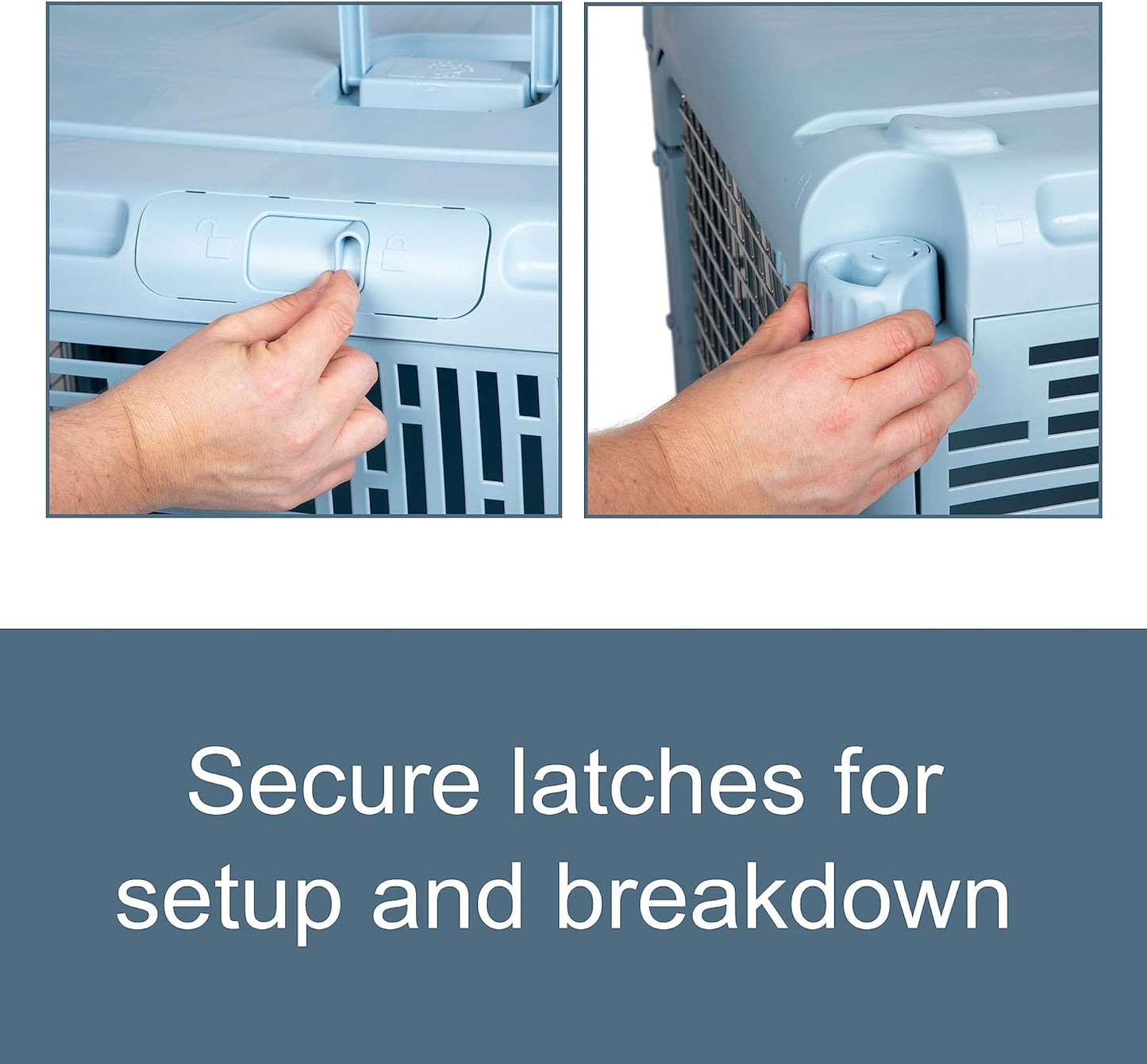 Secure latches for setup and breakdown