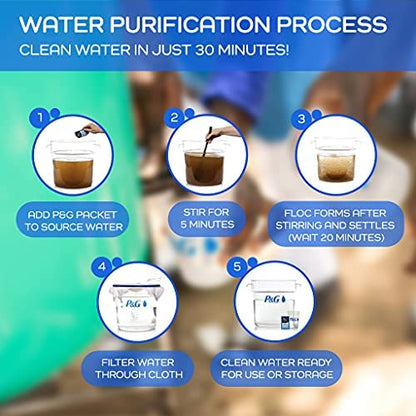 WATER PURIFICATION PROCESS
CLEAN WATER IN JUST 30 MINUTES!

1
ADD P&G PACKET TO SOURCE WATER

2
STIR FOR 5 MINUTES

3
FLOC FORMS AFTER STIRRING AND SETTLES (WAIT 20 MINUTES)

4
P&G
FILTER WATER THROUGH CLOTH

5
P&G
CLEAN WATER READY FOR USE OR STORAGE