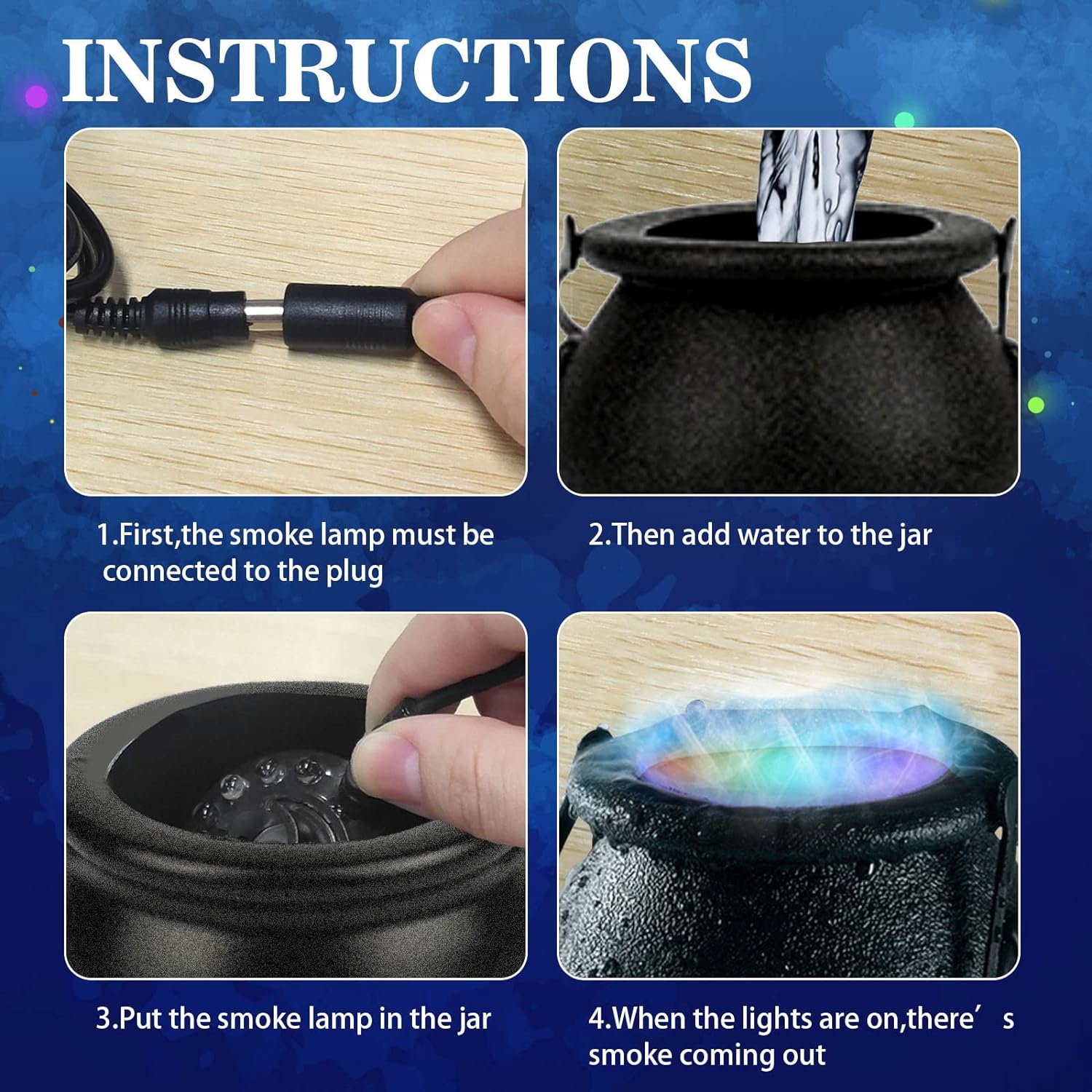 INSTRUCTIONS

1.First,the smoke lamp must be connected to the plug

2.Then add water to the jar

3.Put the smoke lamp in the jar

4.When the lights are on,there’s smoke coming out