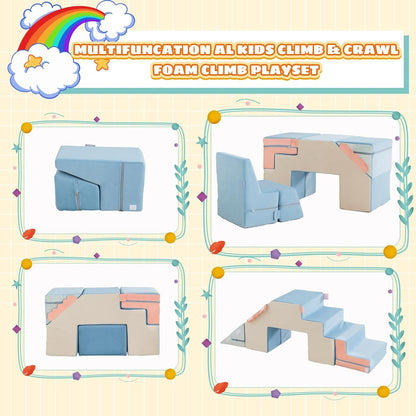 MULTIFUNCATION AL KIDS CLIMB & CRAWL FOAM CLIMB PLAYSET