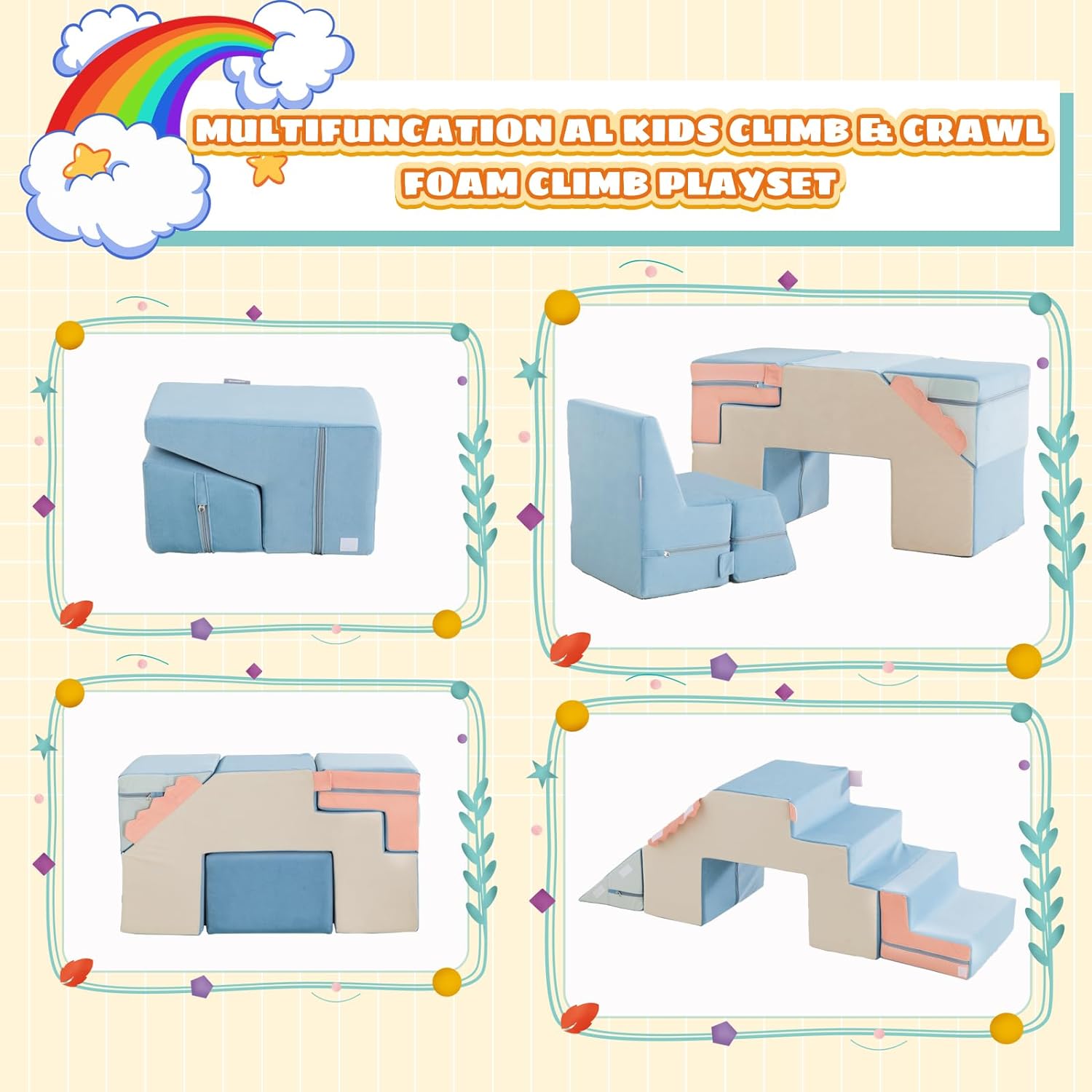 MULTIFUNCATION AL KIDS CLIMB & CRAWL FOAM CLIMB PLAYSET