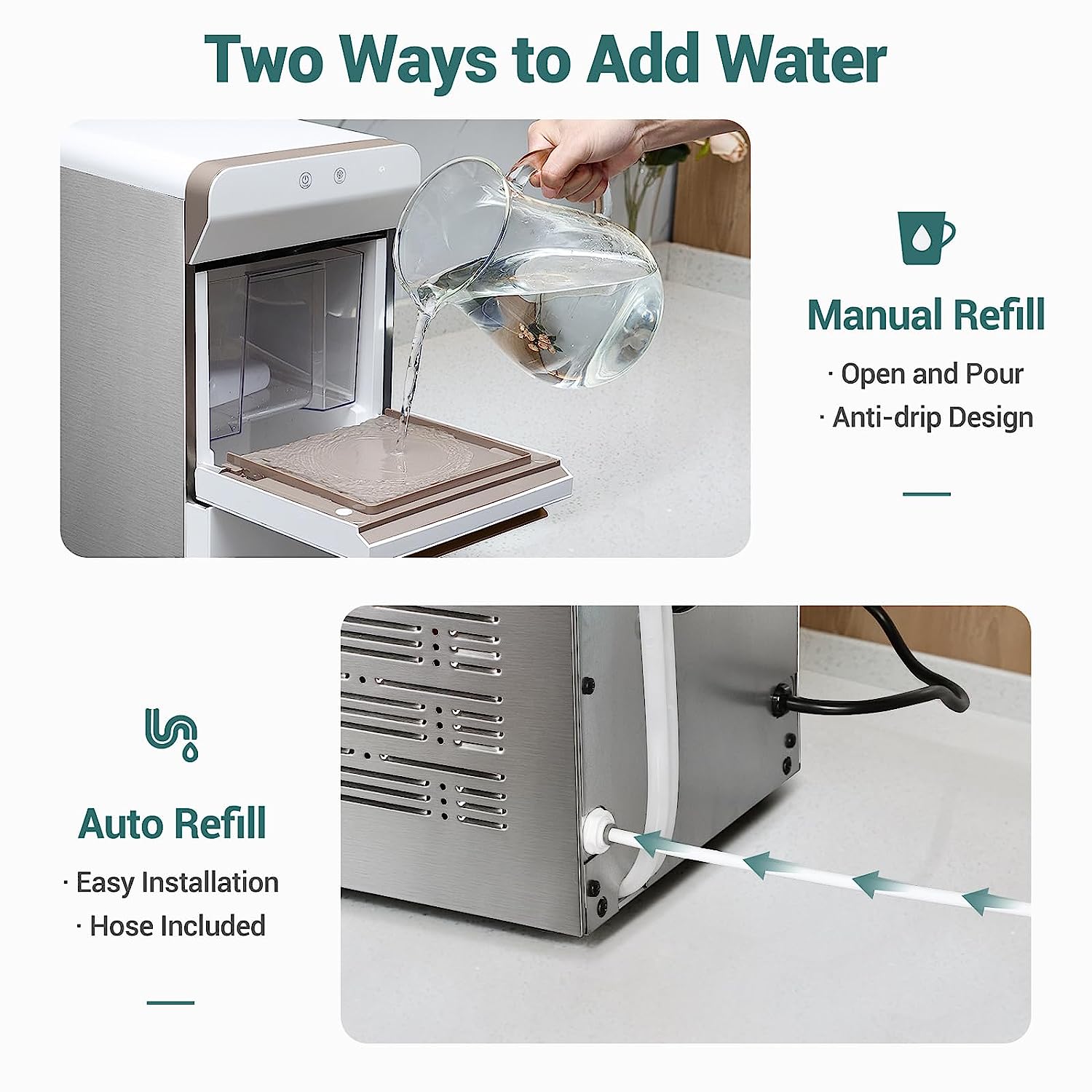 Two Ways to Add Water

Manual Refill

· Open and Pour

· Anti-drip Design

Auto Refill

· Easy Installation

· Hose Included