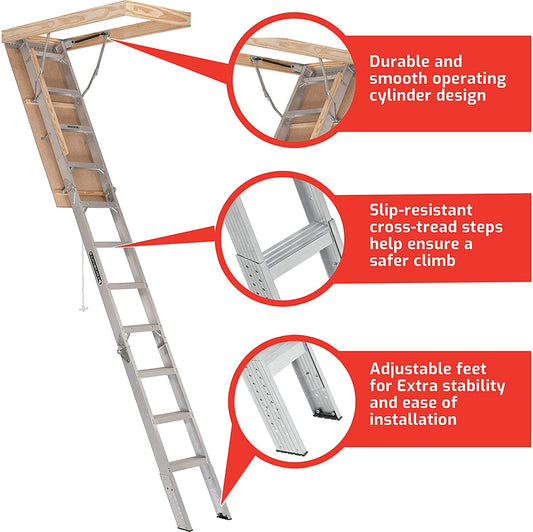 Durable and smooth operating cylinder design

Slip-resistant cross-tread steps help ensure a safer climb

Adjustable feet for Extra stability and ease of installation